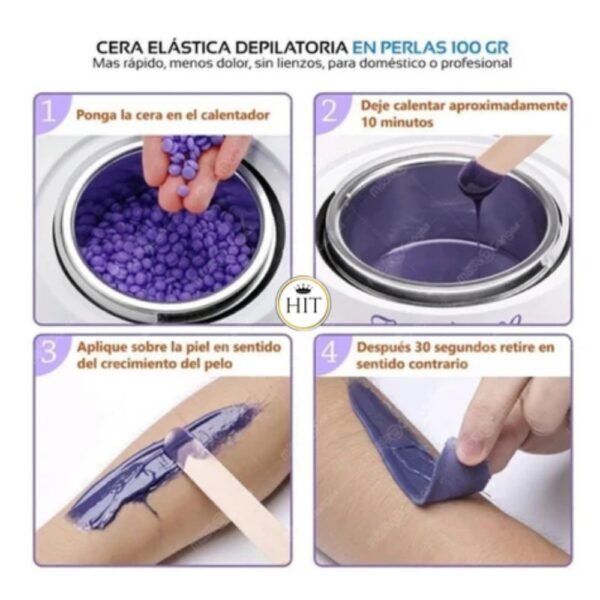 CERA ELÁSTICA DEPILATORIA EN PERLAS 100 GR
Mas rápido, menos dolor, sin lienzos, para doméstico o profesional

1 Ponga la cera en el calentador

2 Deje calentar aproximadamente 10 minutos

HIT

3 Aplique sobre la piel en sentido del crecimiento del pelo

4 Después 30 segundos retire en sentido contrario