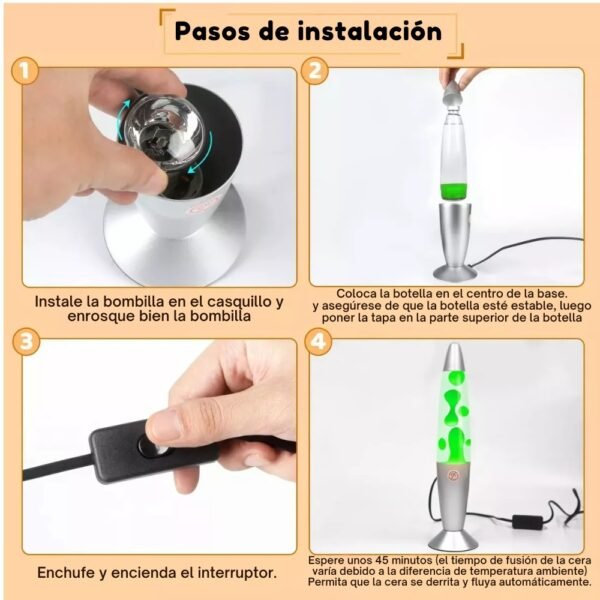 Pasos de instalación

1

Instale la bombilla en el casquillo y enrosque bien la bombilla

2

Coloca la botella en el centro de la base. y asegúrese de que la botella esté estable, luego poner la tapa en la parte superior de la botella

3

Enchufe y encienda el interruptor.

4

Espere unos 45 minutos (el tiempo de fusión de la cera varía debido a la diferencia de temperatura ambiente) Permita que la cera se derrita y fluya automáticamente.