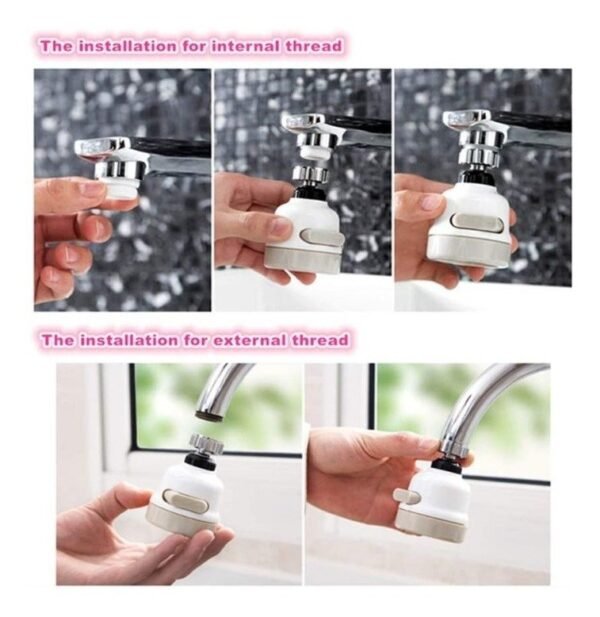 The installation for internal thread

The installation for external thread